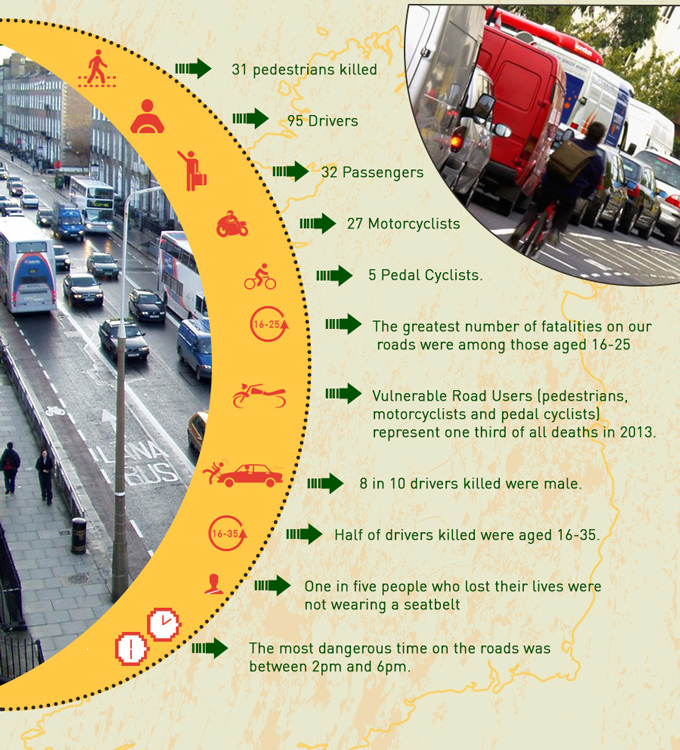 31 pedestrians killed

95 Drivers

32 Passengers

27 Motorcyclists

5 Pedal Cyclists.

16-25

The greatest number of fatalities on our roads were among those aged 16-25

Vulnerable Road Users (pedestrians, motorcyclists and pedal cyclists) represent one third of all deaths in 2013.

8 in 10 drivers killed were male.

16-35

Half of drivers killed were aged 16-35.

One in five people who lost their lives were not wearing a seatbelt

The most dangerous time on the roads was between 2pm and 6pm.

LANA BUS