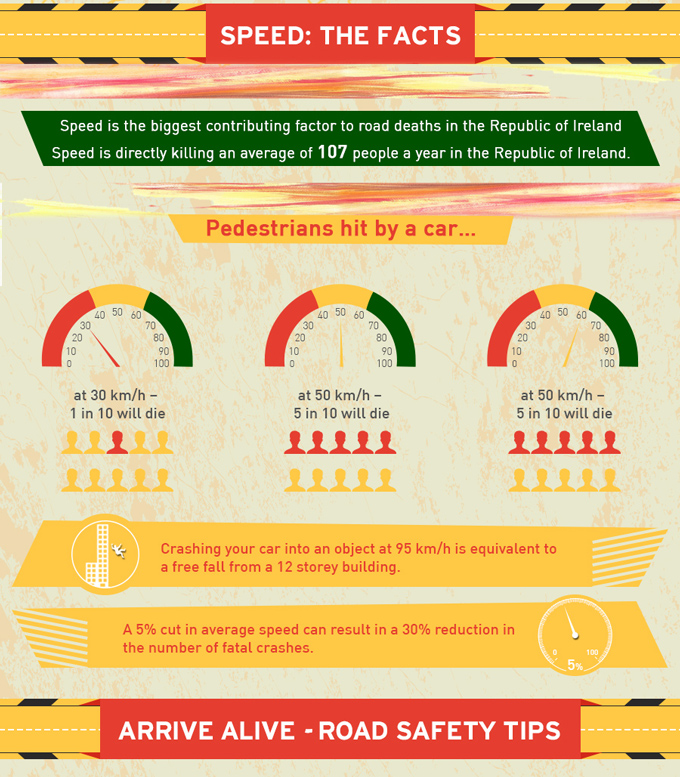 SPEED: THE FACTS

Speed is the biggest contributing factor to road deaths in the Republic of Ireland
Speed is directly killing an average of 107 people a year in the Republic of Ireland.

Pedestrians hit by a car...

0 10 20 30 40 50 60 70 80 90 100

at 30 km/h – 1 in 10 will die

0 10 20 30 40 50 60 70 80 90 100

at 50 km/h – 5 in 10 will die

0 10 20 30 40 50 60 70 80 90 100

at 50 km/h – 5 in 10 will die

Crashing your car into an object at 95 km/h is equivalent to a free fall from a 12 storey building.

A 5% cut in average speed can result in a 30% reduction in the number of fatal crashes.

0 100
5%

ARRIVE ALIVE - ROAD SAFETY TIPS